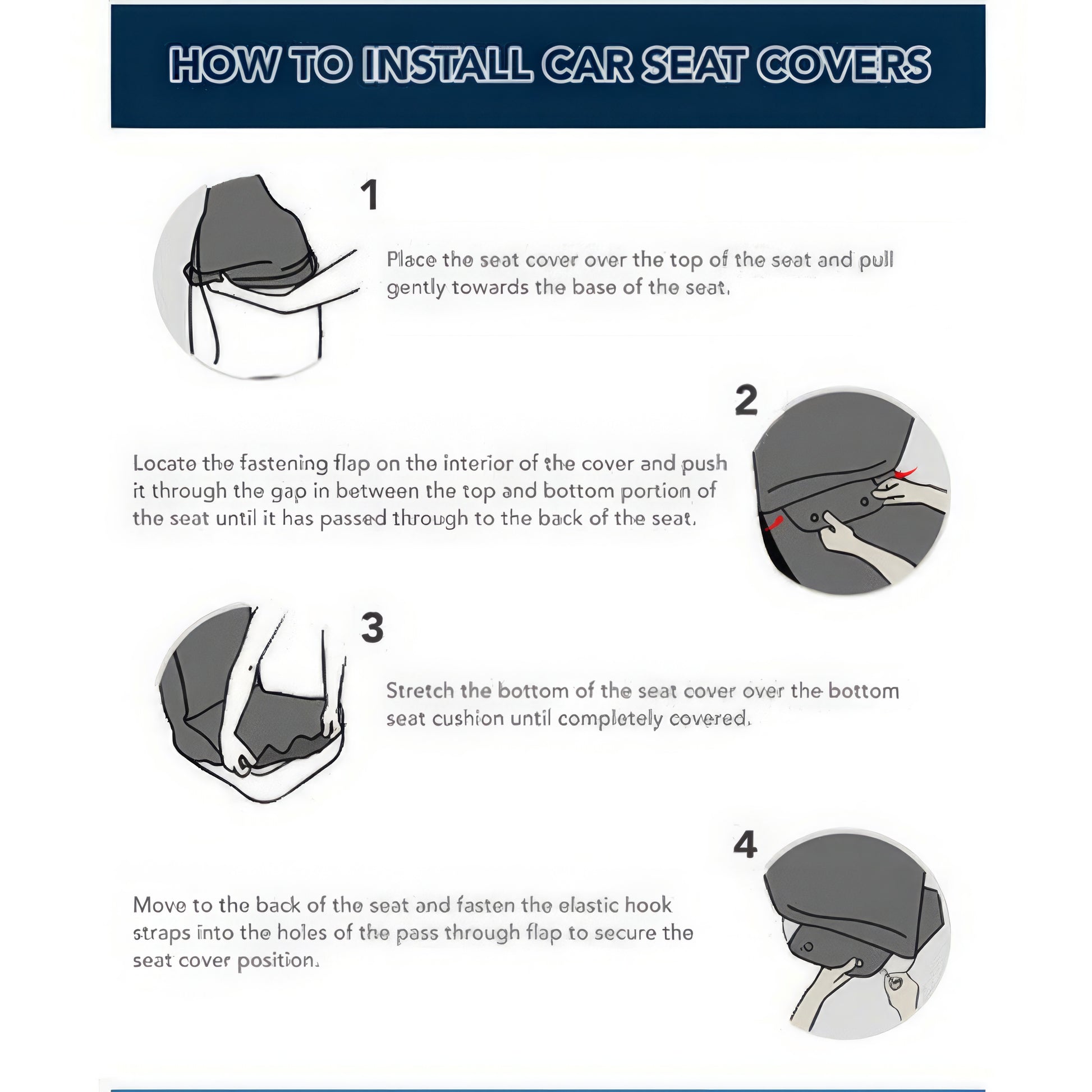 HOW TO INSTALL CAR SEAT COVERS

1

Place the seat cover over the top of the seat and pull gently towards the base of the seat.

2

Locate the fastening flap on the interior of the cover and push it through the gap in between the top and bottom portion of the seat until it has passed through to the back of the seat.

3

Stretch the bottom of the seat cover over the bottom seat cushion until completely covered.

4

Move to the back of the seat and fasten the elastic hook straps into the holes of the pass through flap to secure the seat cover position.